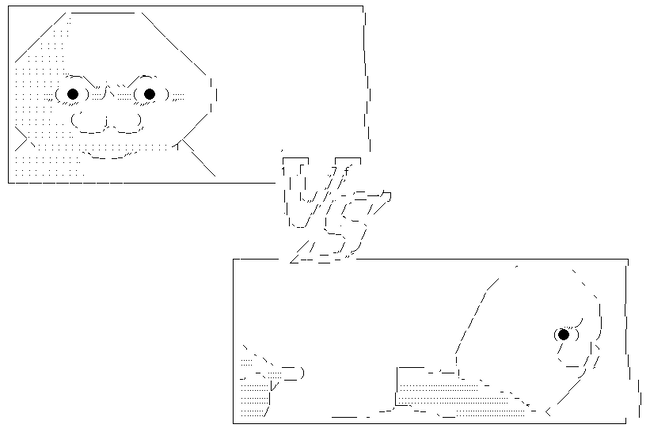 VS