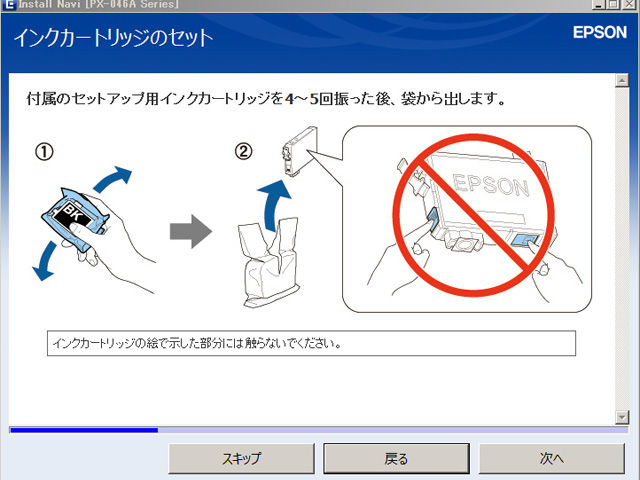 Install Navi [PX-046A Series]

インクカートリッジのセット

EPSON

付属のセットアップ用インクカートリッジを4～5回振った後、袋から出します。

①

BK

②

EPSON

インクカートリッジの絵で示した部分には触らないでください。

スキップ

戻る

次へ