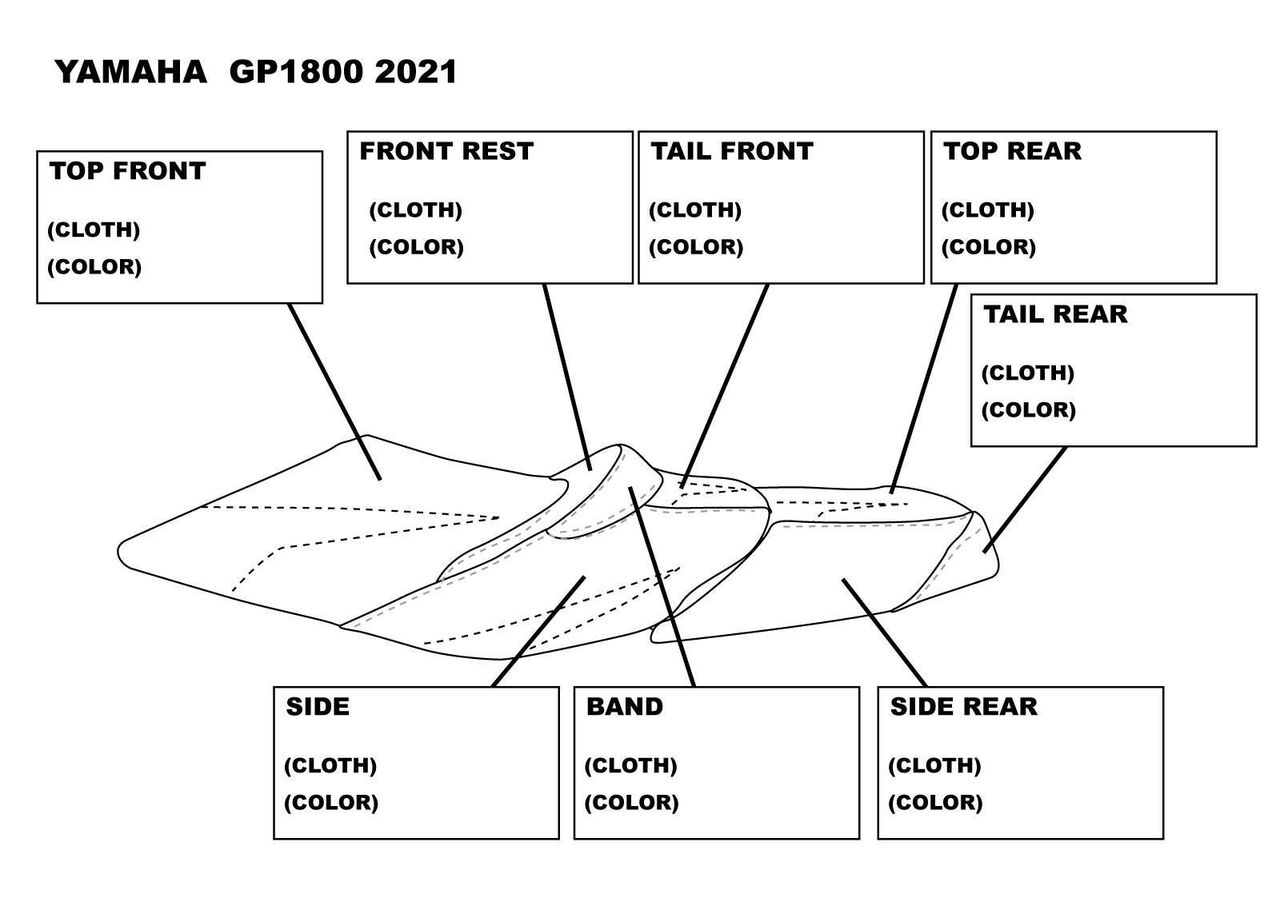 YAMAHA GP1800 2021

TOP FRONT
(CLOTH)
(COLOR)

FRONT REST
(CLOTH)
(COLOR)

TAIL FRONT
(CLOTH)
(COLOR)

TOP REAR
(CLOTH)
(COLOR)

TAIL REAR
(CLOTH)
(COLOR)

SIDE
(CLOTH)
(COLOR)

BAND
(CLOTH)
(COLOR)

SIDE REAR
(CLOTH)
(COLOR)