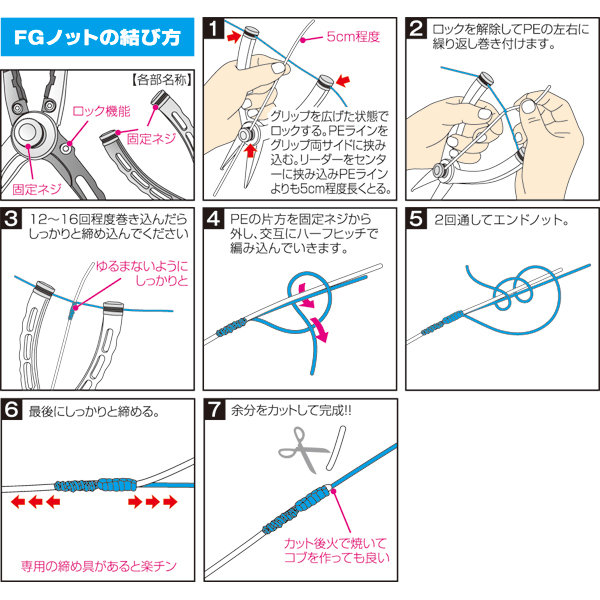 FGノットの結び方

【各部名称】
ロック機能
固定ネジ
固定ネジ

1
5cm程度
グリップを広げた状態でロックする。PEラインをグリップ両サイドに挟み込む。リーダーをセンターに挟み込みPEラインよりも5cm程度長くとる。

2
ロックを解除してPEの左右に繰り返し巻き付けます。

3
12～16回程度巻き込んだらしっかりと締め込んでください
ゆるまないようにしっかりと

4
PEの片方を固定ネジから外し、交互にハーフヒッチで編み込んでいきます。

5
2回通してエンドノット。

6
最後にしっかりと締める。
専用の締め具があると楽チン

7
余分をカットして完成!!
カット後火で焼いてコブを作っても良い