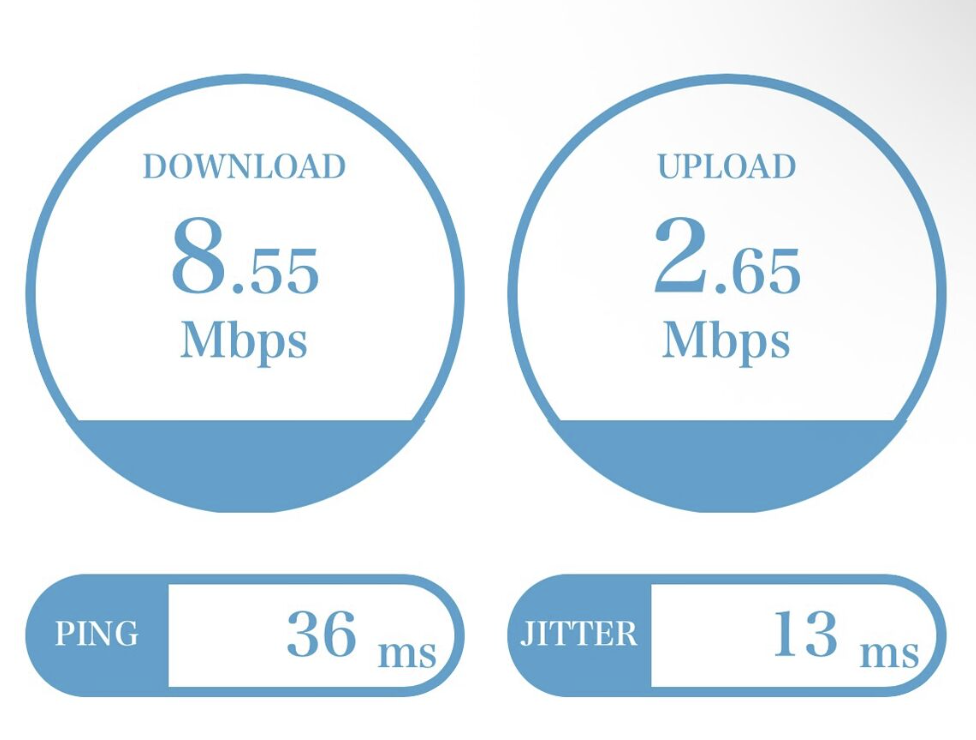 DOWNLOAD
8.55
Mbps

UPLOAD
2.65
Mbps

PING 36 ms

JITTER 13 ms