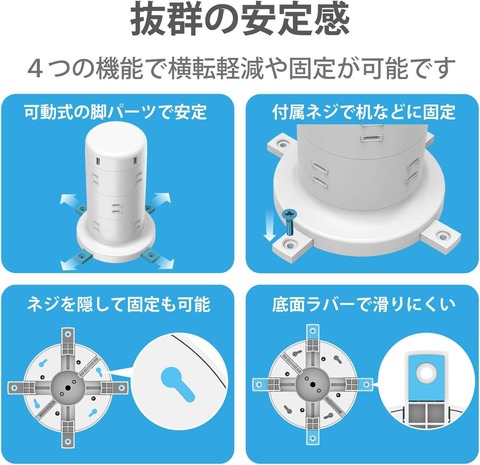 抜群の安定感

４つの機能で横転軽減や固定が可能です

可動式の脚パーツで安定

付属ネジで机などに固定

ネジを隠して固定も可能

底面ラバーで滑りにくい