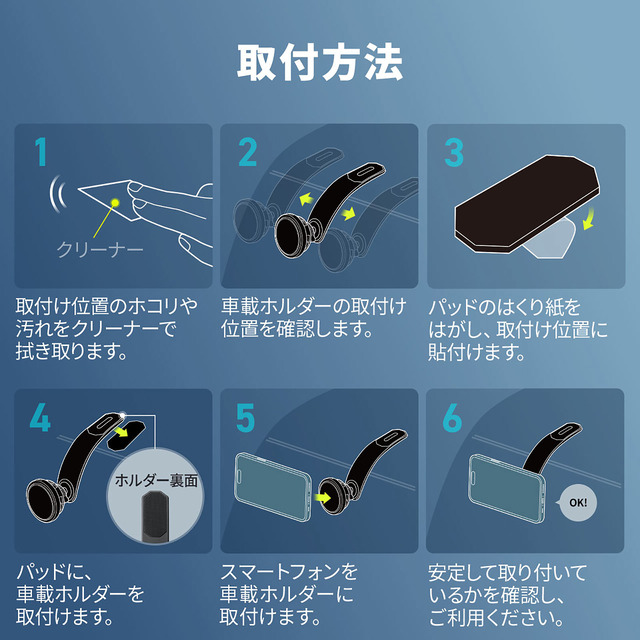 取付方法

1

クリーナー

取付け位置のホコリや汚れをクリーナーで拭き取ります。

2

車載ホルダーの取付け位置を確認します。

3

パッドのはくり紙をはがし、取付け位置に貼付けます。

4

ホルダー裏面

パッドに、車載ホルダーを取付けます。

5

スマートフォンを車載ホルダーに取付けます。

6

OK!

安定して取り付いているかを確認し、ご利用ください。