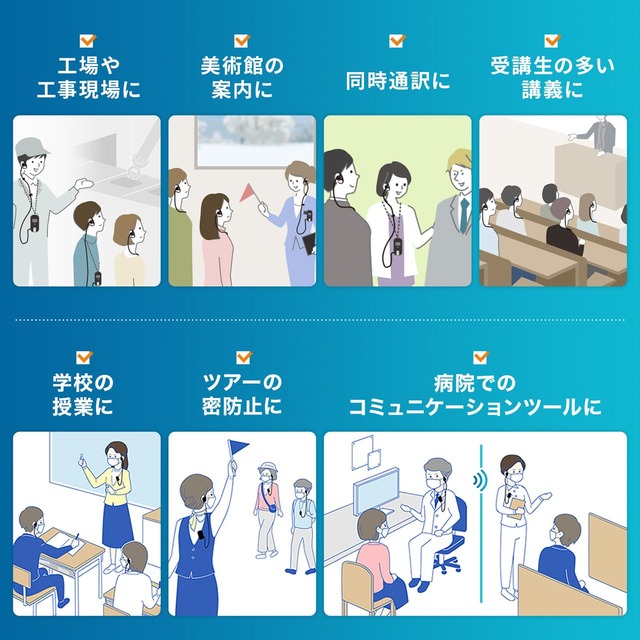 工場や
工事現場に

美術館の
案内に

同時通訳に

受講生の多い
講義に

学校の
授業に

ツアーの
密防止に

病院での
コミュニケーションツールに