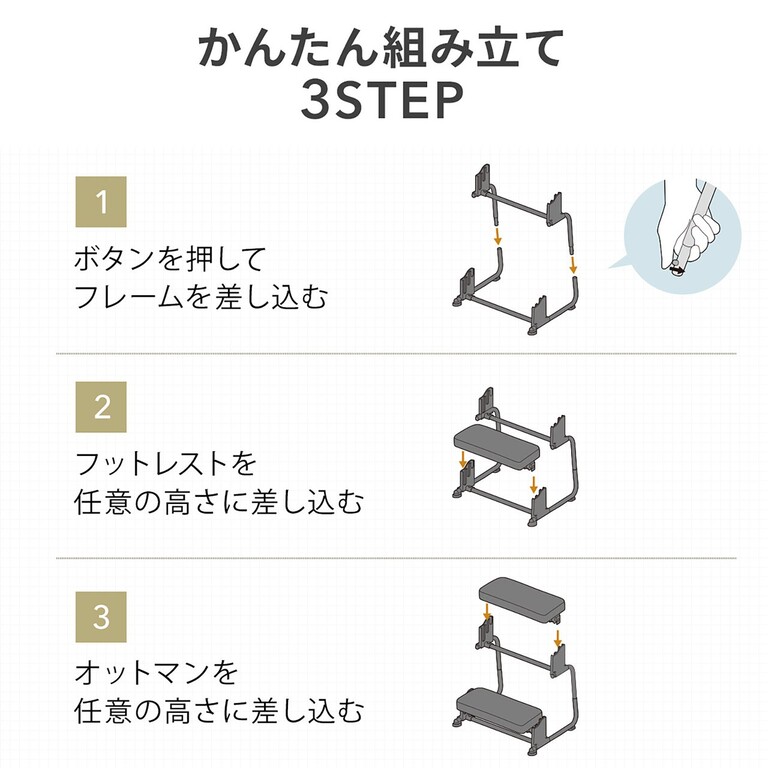 かんたん組み立て
3STEP

1

ボタンを押して
フレームを差し込む

2

フットレストを
任意の高さに差し込む

3

オットマンを
任意の高さに差し込む