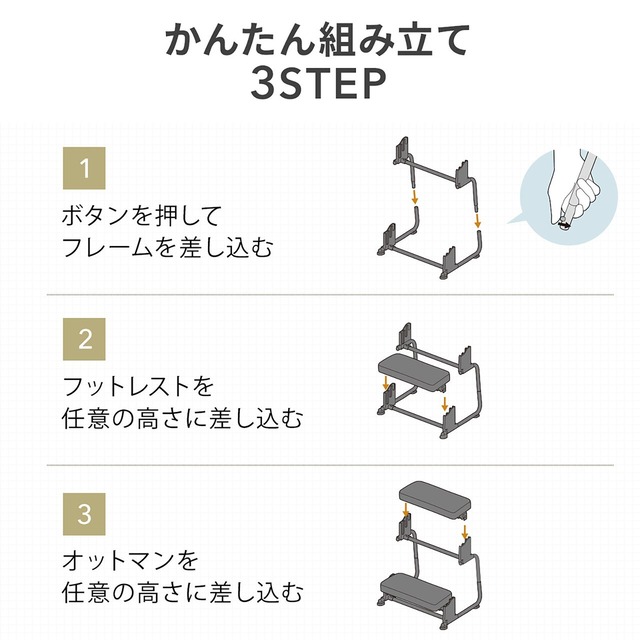 かんたん組み立て
3STEP

1

ボタンを押して
フレームを差し込む

2

フットレストを
任意の高さに差し込む

3

オットマンを
任意の高さに差し込む