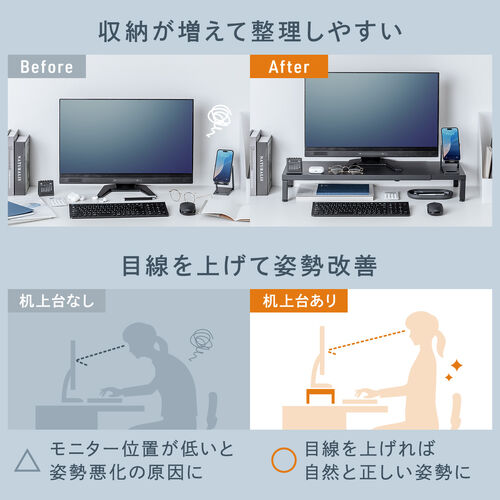 収納が増えて整理しやすい

Before

After

目線を上げて姿勢改善

机上台なし

机上台あり

△ モニター位置が低いと姿勢悪化の原因に

○ 目線を上げれば自然と正しい姿勢に