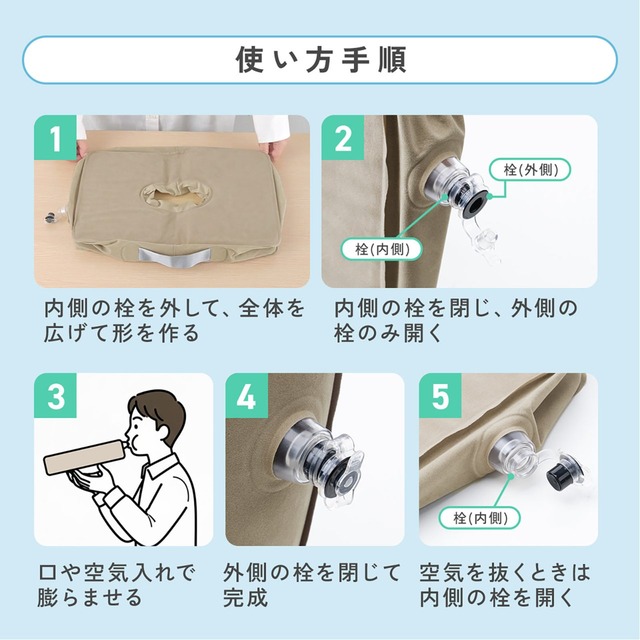 使い方手順

1

内側の栓を外して、全体を広げて形を作る

2

栓(外側)

栓(内側)

内側の栓を閉じ、外側の栓のみ開く

3

口や空気入れで膨らませる

4

外側の栓を閉じて完成

5

栓(内側)

空気を抜くときは内側の栓を開く