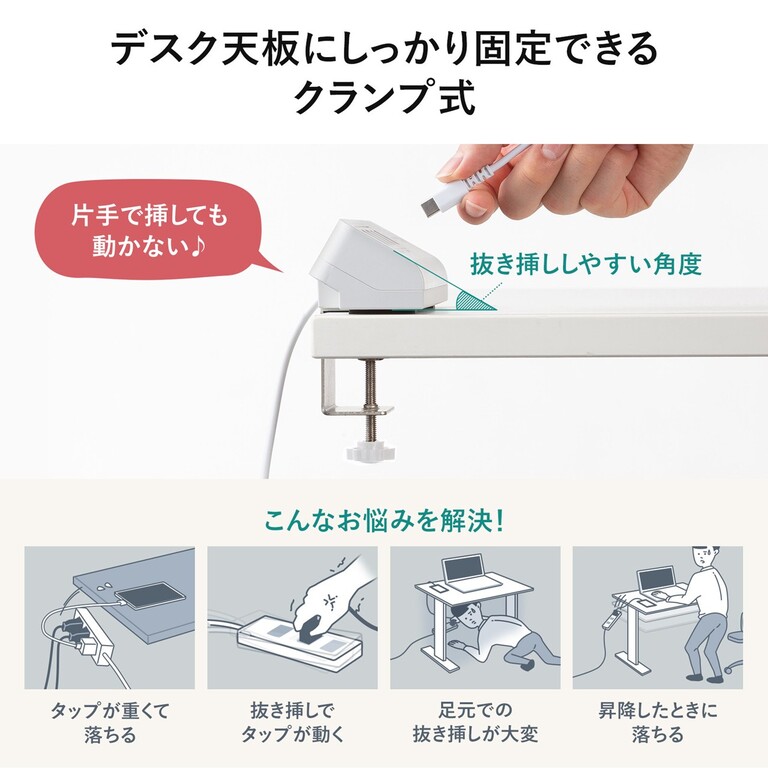 デスク天板にしっかり固定できる
クランプ式

片手で挿しても
動かない♪

抜き挿ししやすい角度

こんなお悩みを解決!

タップが重くて
落ちる

抜き挿しで
タップが動く

足元での
抜き挿しが大変

昇降したときに
落ちる