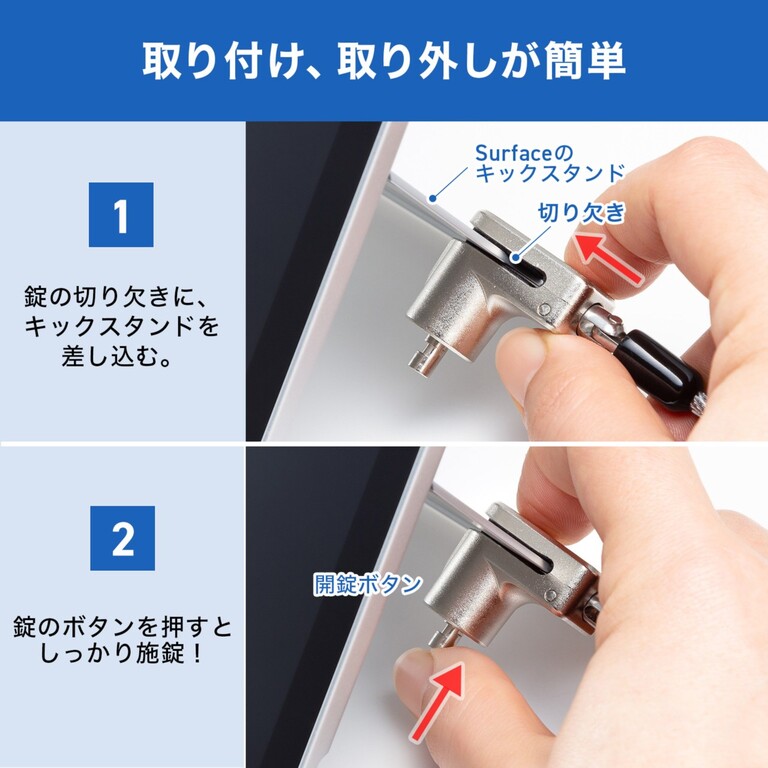 取り付け、取り外しが簡単

1

錠の切り欠きに、キックスタンドを差し込む。

Surfaceのキックスタンド

切り欠き

2

錠のボタンを押すとしっかり施錠！

開錠ボタン