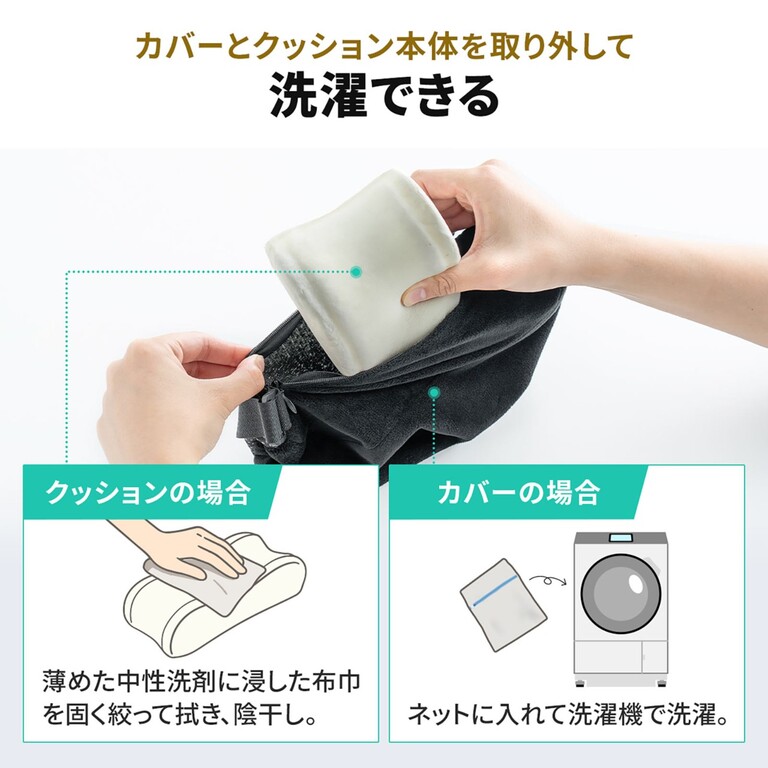 カバーとクッション本体を取り外して
洗濯できる

クッションの場合

薄めた中性洗剤に浸した布巾を固く絞って拭き、陰干し。

カバーの場合

ネットに入れて洗濯機で洗濯。