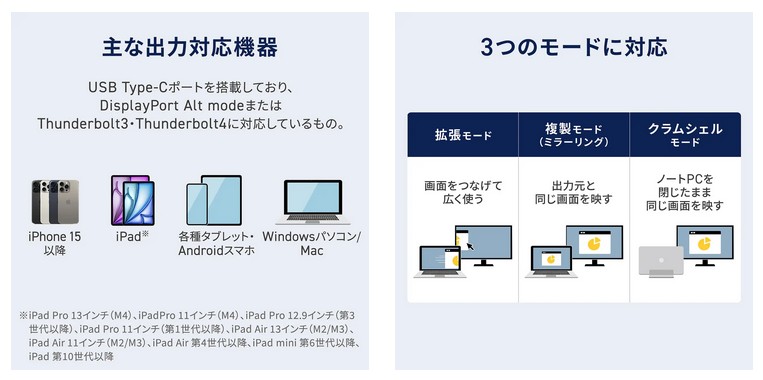 主な出力対応機器

USB Type-Cポートを搭載しており、DisplayPort Alt modeまたはThunderbolt3・Thunderbolt4に対応しているもの。

iPhone 15以降

iPad※

各種タブレット・Androidスマホ

Windowsパソコン/Mac

※iPad Pro 13インチ（M4）、iPadPro 11インチ（M4）、iPad Pro 12.9インチ（第3世代以降）、iPad Pro 11インチ（第1世代以降）、iPad Air 13インチ（M2/M3）、iPad Air 11インチ（M2/M3）、iPad Air 第4世代以降、iPad mini 第6世代以降、iPad 第10世代以降

3つのモードに対応

| 拡張モード | 複製モード（ミラーリング） | クラムシェルモード |
|---|---|---|
| 画面をつなげて広く使う | 出力元と同じ画面を映す | ノートPCを閉じたまま同じ画面を映す |