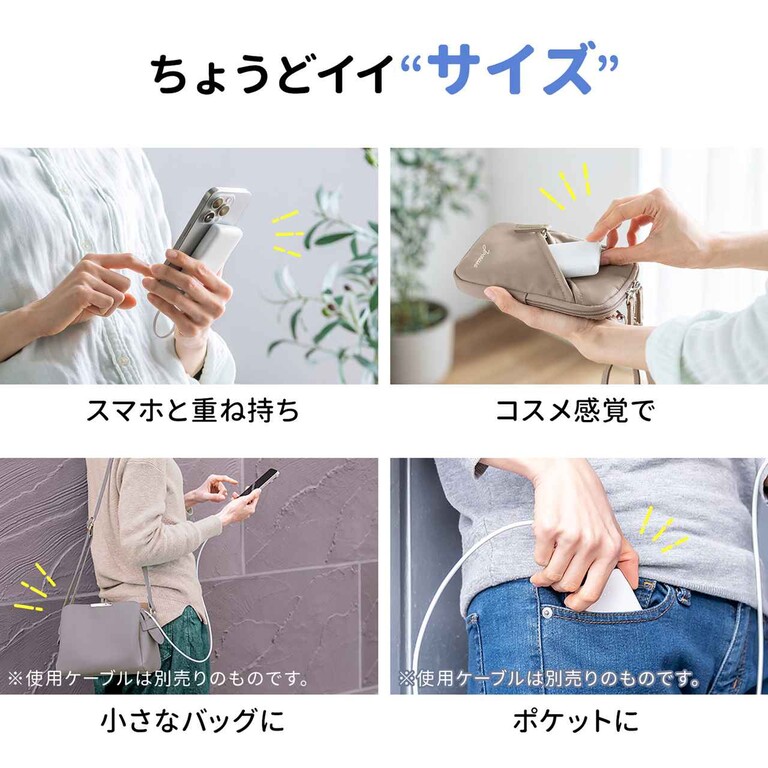 ちょうどイイ“サイズ”

スマホと重ね持ち

コスメ感覚で

※使用ケーブルは別売りのものです。

小さなバッグに

※使用ケーブルは別売りのものです。

ポケットに