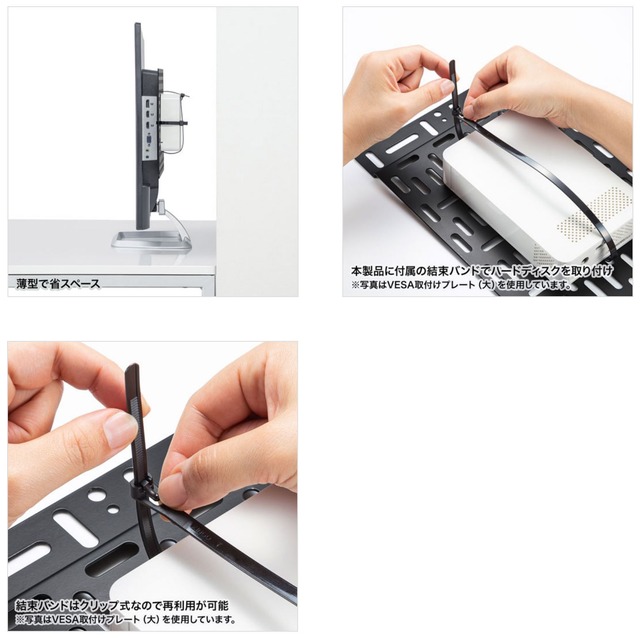 薄型で省スペース

本製品に付属の結束バンドでハードディスクを取り付け
※写真はVESA取付けプレート（大）を使用しています。

結束バンドはクリップ式なので再利用が可能
※写真はVESA取付けプレート（大）を使用しています。