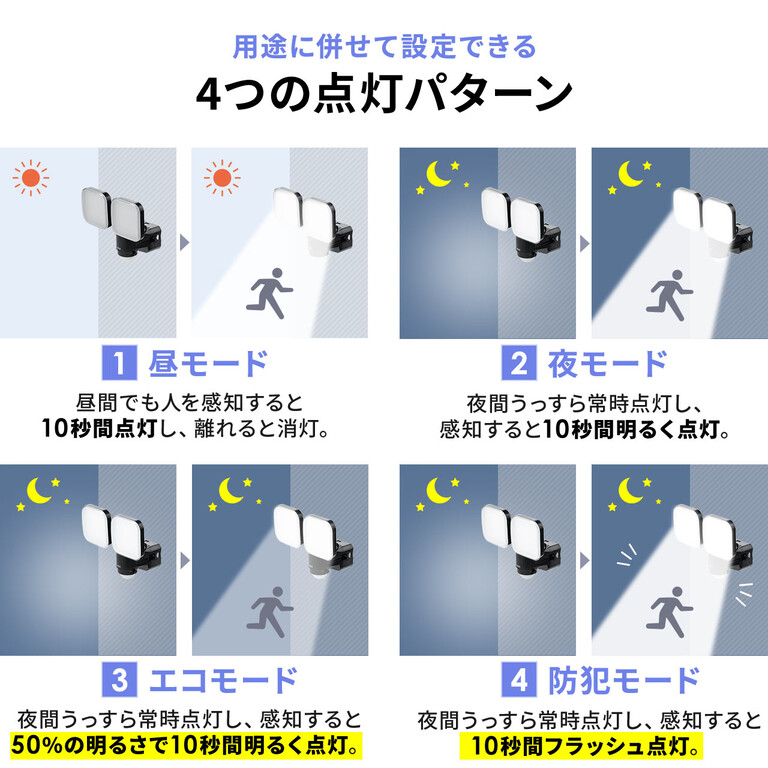 用途に併せて設定できる
4つの点灯パターン

1 昼モード
昼間でも人を感知すると
10秒間点灯し、離れると消灯。

2 夜モード
夜間うっすら常時点灯し、
感知すると10秒間明るく点灯。

3 エコモード
夜間うっすら常時点灯し、感知すると
50%の明るさで10秒間明るく点灯。

4 防犯モード
夜間うっすら常時点灯し、感知すると
10秒間フラッシュ点灯。