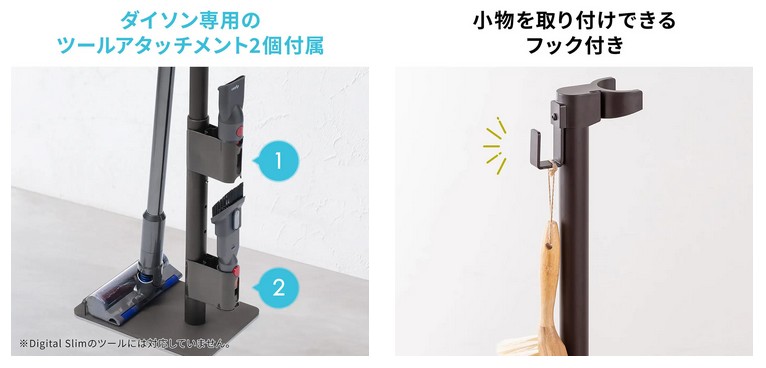 ダイソン専用の
ツールアタッチメント2個付属

1

2

※Digital Slimのツールには対応していません。

小物を取り付けできる
フック付き