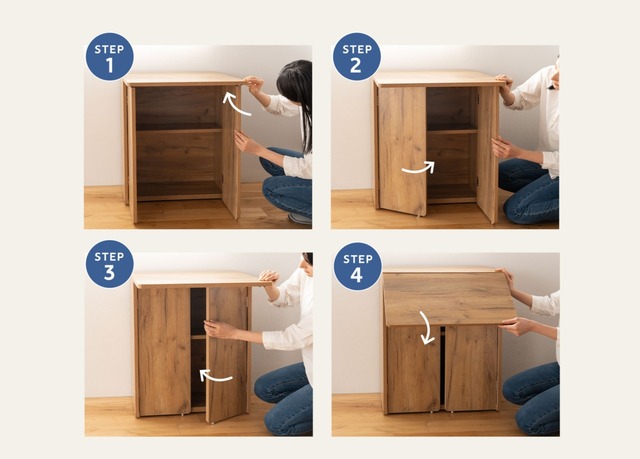 STEP 1

STEP 2

STEP 3

STEP 4