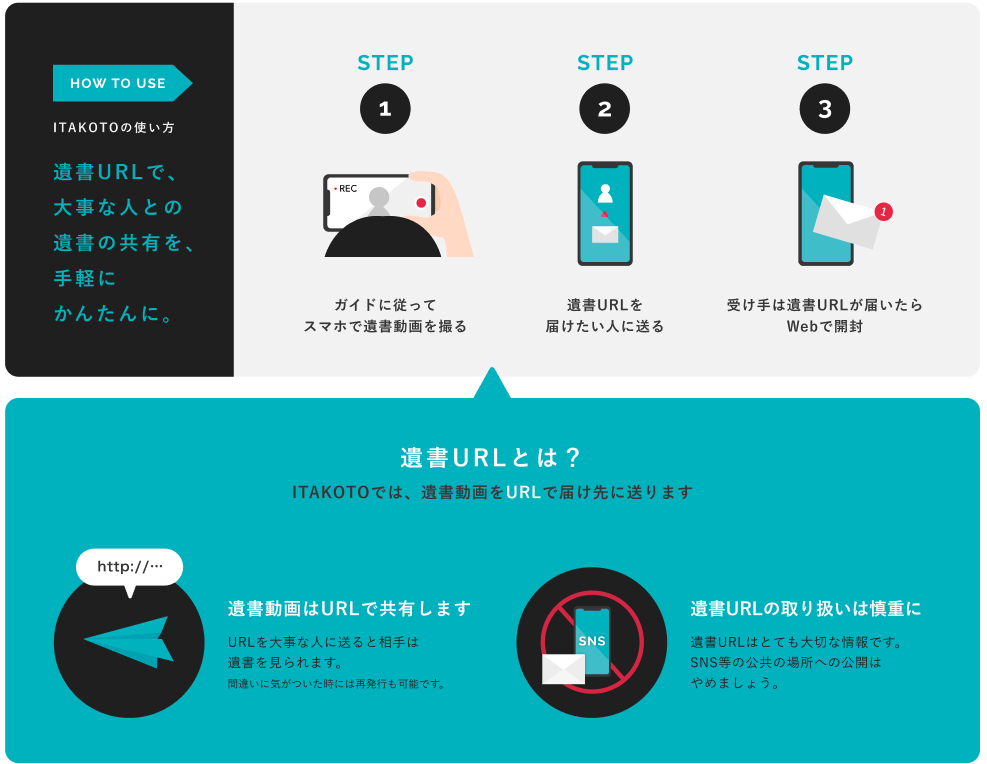 HOW TO USE

ITAKOTOの使い方

遺書URLで、
大事な人との
遺書の共有を、
手軽に
かんたんに。

STEP
1

REC

ガイドに従って
スマホで遺書動画を撮る

STEP
2

遺書URLを
届けたい人に送る

STEP
3

1

受け手は遺書URLが届いたら
Webで開封

遺書URLとは？

ITAKOTOでは、遺書動画をURLで届け先に送ります

http://…

遺書動画はURLで共有します

URLを大事な人に送ると相手は
遺書を見られます。
間違いに気がついた時には再発行も可能です。

SNS

遺書URLの取り扱いは慎重に

遺書URLはとても大切な情報です。
SNS等の公共の場所への公開は
やめましょう。