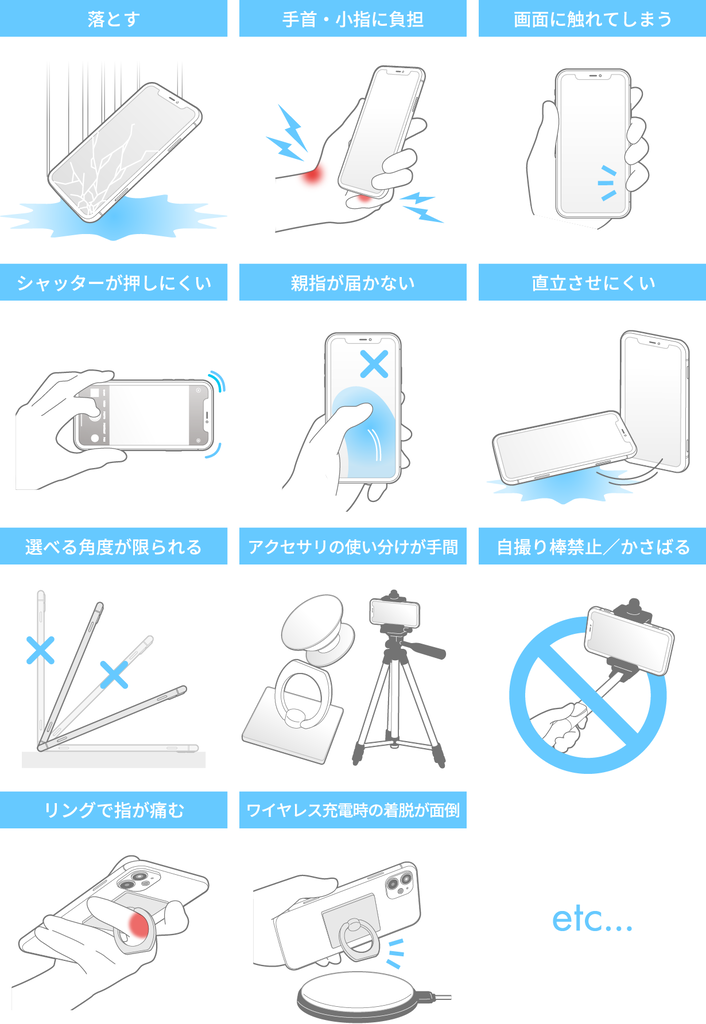 落とす

手首・小指に負担

画面に触れてしまう

シャッターが押しにくい

親指が届かない

直立させにくい

選べる角度が限られる

アクセサリの使い分けが手間

自撮り棒禁止／かさばる

リングで指が痛む

ワイヤレス充電時の着脱が面倒

etc...