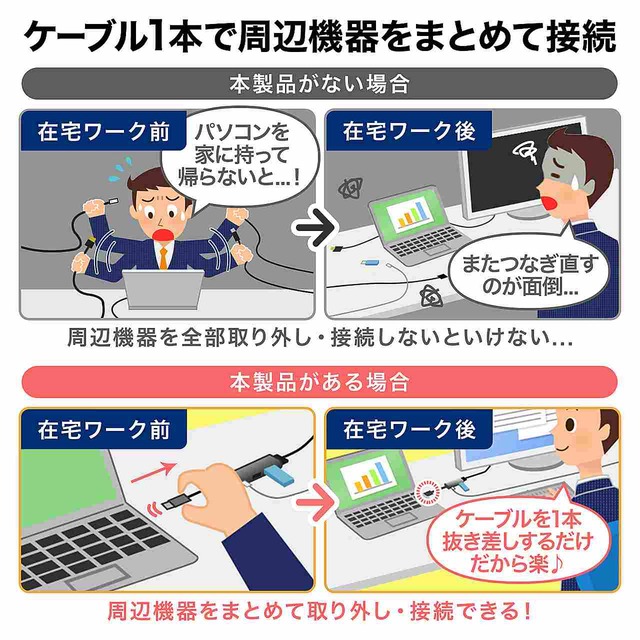 ケーブル1本で周辺機器をまとめて接続

本製品がない場合

在宅ワーク前

パソコンを家に持って帰らないと…!

在宅ワーク後

またつなぎ直すのが面倒…

周辺機器を全部取り外し・接続しないといけない…

本製品がある場合

在宅ワーク前

在宅ワーク後

ケーブルを1本抜き差しするだけだから楽♪

周辺機器をまとめて取り外し・接続できる!