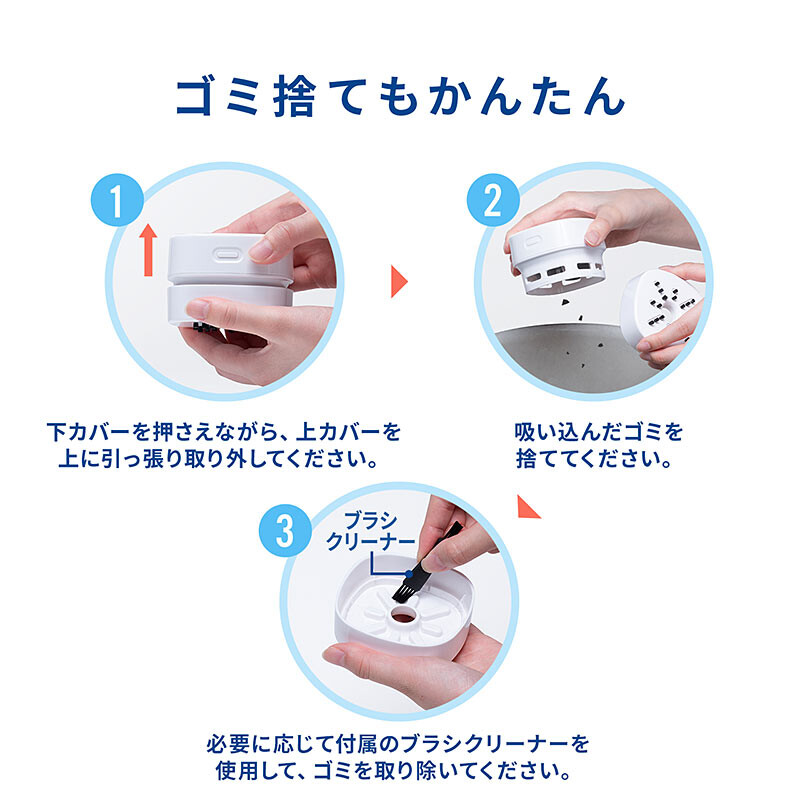 ゴミ捨てもかんたん

1

下カバーを押さえながら、上カバーを上に引っ張り取り外してください。

2

吸い込んだゴミを捨ててください。

3

ブラシクリーナー

必要に応じて付属のブラシクリーナーを使用して、ゴミを取り除いてください。