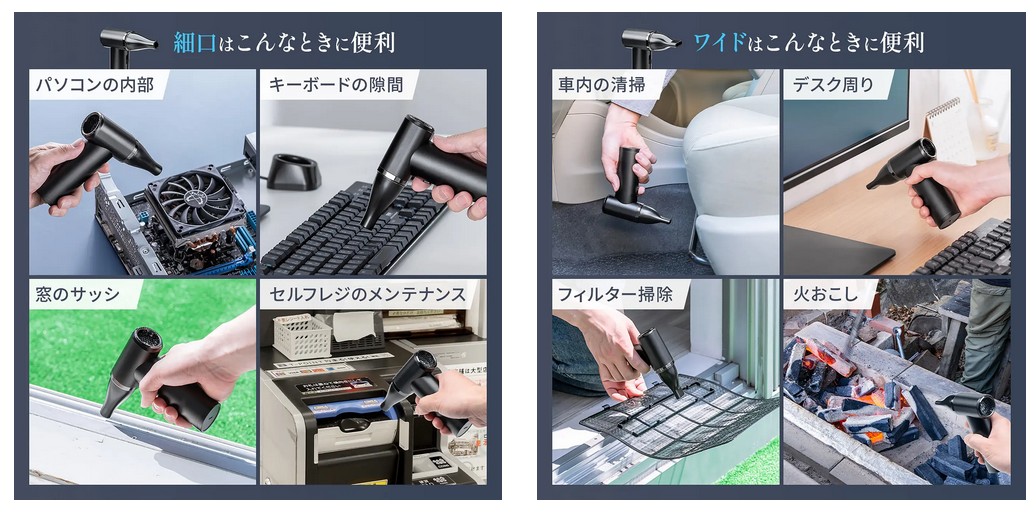 細口はこんなときに便利

パソコンの内部

キーボードの隙間

窓のサッシ

セルフレジのメンテナンス

ワイドはこんなときに便利

車内の清掃

デスク周り

フィルター掃除

火おこし