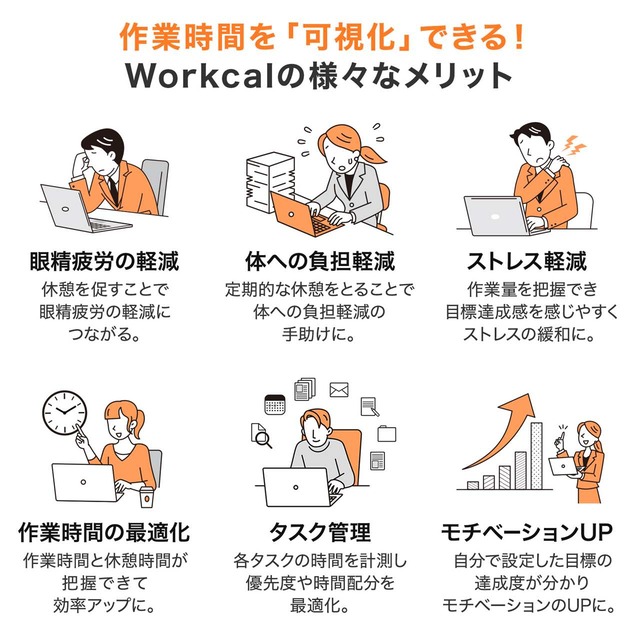 作業時間を「可視化」できる！
Workcalの様々なメリット

眼精疲労の軽減
休憩を促すことで眼精疲労の軽減につながる。

体への負担軽減
定期的な休憩をとることで体への負担軽減の手助けに。

ストレス軽減
作業量を把握でき目標達成感を感じやすくストレスの緩和に。

作業時間の最適化
作業時間と休憩時間が把握できて効率アップに。

タスク管理
各タスクの時間を計測し優先度や時間配分を最適化。

モチベーションUP
自分で設定した目標の達成度が分かりモチベーションのUPに。