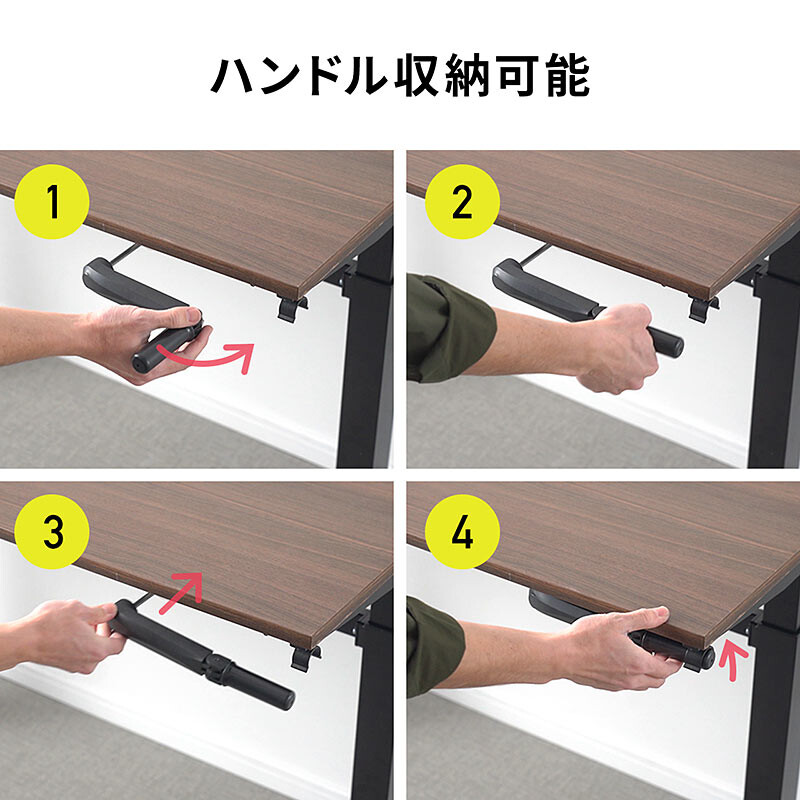 ハンドル収納可能

1

2

3

4