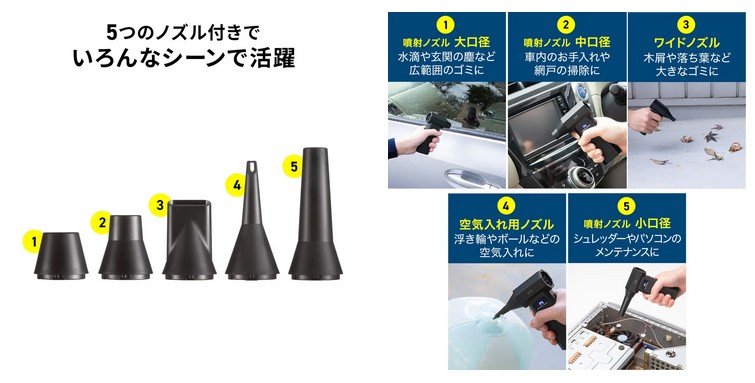 5つのノズル付きで
いろんなシーンで活躍

1
2
3
4
5

1
噴射ノズル 大口径
水滴や玄関の塵など
広範囲のゴミに

2
噴射ノズル 中口径
車内のお手入れや
網戸の掃除に

3
ワイドノズル
木屑や落ち葉など
大きなゴミに

4
空気入れ用ノズル
浮き輪やボールなどの
空気入れに

5
噴射ノズル 小口径
シュレッダーやパソコンの
メンテナンスに