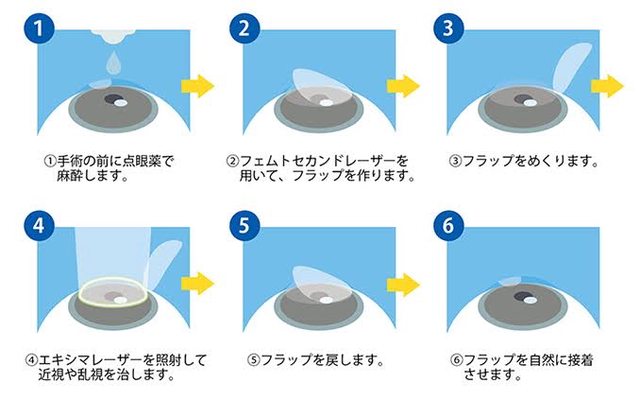 1

①手術の前に点眼薬で麻酔します。

2

②フェムトセカンドレーザーを用いて、フラップを作ります。

3

③フラップをめくります。

4

④エキシマレーザーを照射して近視や乱視を治します。

5

⑤フラップを戻します。

6

⑥フラップを自然に接着させます。