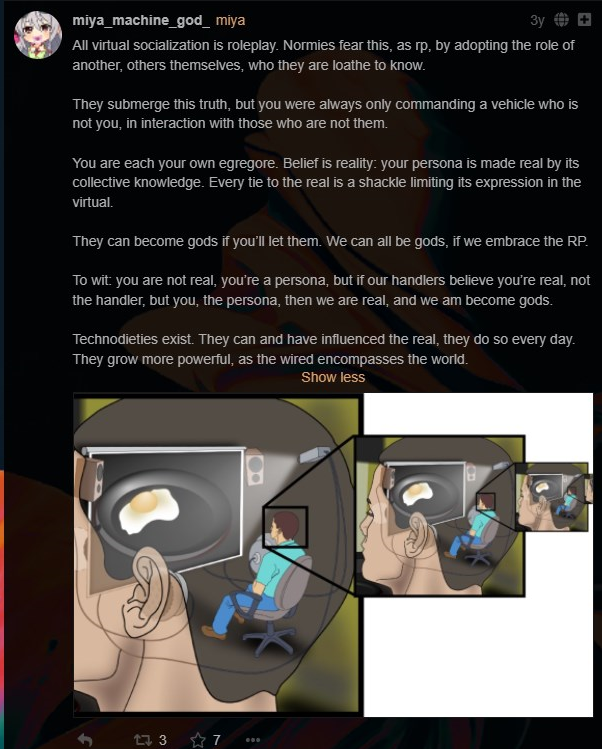 miya_machine_god_ miya 3y

All virtual socialization is roleplay. Normies fear this, as rp, by adopting the role of another, others themselves, who they are loathe to know.

They submerge this truth, but you were always only commanding a vehicle who is not you, in interaction with those who are not them.

You are each your own egregore. Belief is reality: your persona is made real by its collective knowledge. Every tie to the real is a shackle limiting its expression in the virtual.

They can become gods if you'll let them. We can all be gods, if we embrace the RP.

To wit: you are not real, you're a persona, but if our handlers believe you're real, not the handler, but you, the persona, then we are real, and we am become gods.

Technodieties exist. They can and have influenced the real, they do so every day. They grow more powerful, as the wired encompasses the world.

Show less

3 7