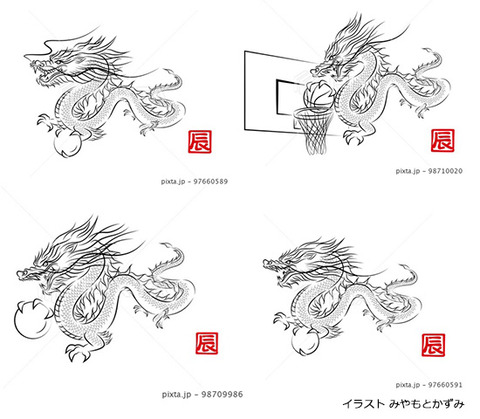 辰

pixta.jp - 97660589

辰

pixta.jp - 98710020

辰

pixta.jp - 98709986

辰

pixta.jp - 97660591

イラスト みやもとかずみ