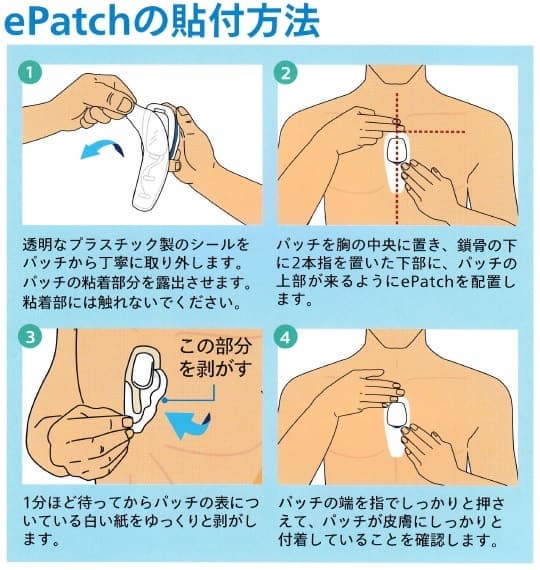 ePatchの貼付方法

1

透明なプラスチック製のシールをパッチから丁寧に取り外します。パッチの粘着部分を露出させます。粘着部には触れないでください。

2

パッチを胸の中央に置き、鎖骨の下に2本指を置いた下部に、パッチの上部が来るようにePatchを配置します。

3

この部分を剥がす

1分ほど待ってからパッチの表についている白い紙をゆっくりと剥がします。

4

パッチの端を指でしっかりと押さえて、パッチが皮膚にしっかりと付着していることを確認します。