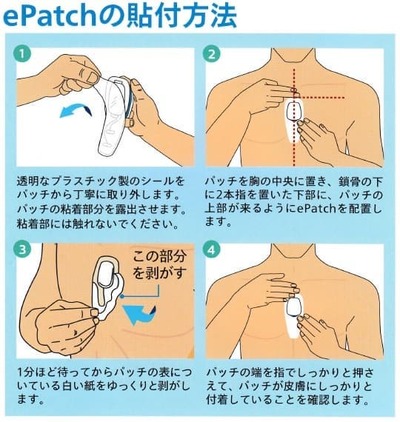 ePatchの貼付方法

1

透明なプラスチック製のシールをパッチから丁寧に取り外します。パッチの粘着部分を露出させます。粘着部には触れないでください。

2

パッチを胸の中央に置き、鎖骨の下に2本指を置いた下部に、パッチの上部が来るようにePatchを配置します。

3

この部分を剥がす

1分ほど待ってからパッチの表についている白い紙をゆっくりと剥がします。

4

パッチの端を指でしっかりと押さえて、パッチが皮膚にしっかりと付着していることを確認します。