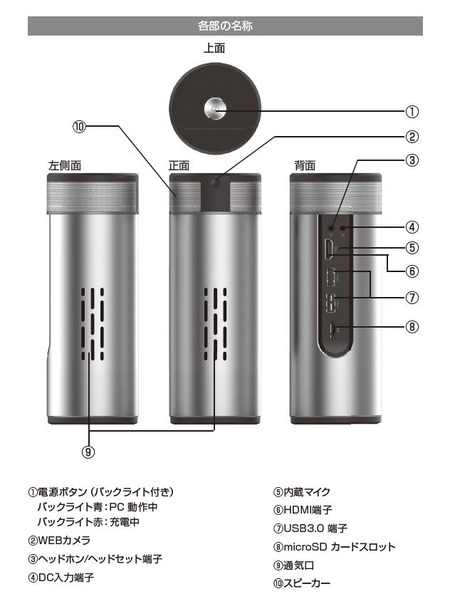 各部の名称

上面

①

⑩

②

左側面

正面

背面

③

④

⑤

⑥

⑦

⑧

⑨

①電源ボタン（バックライト付き）
バックライト青：PC 動作中
バックライト赤：充電中

②WEBカメラ

③ヘッドホン/ヘッドセット端子

④DC入力端子

⑤内蔵マイク

⑥HDMI端子

⑦USB3.0 端子

⑧microSD カードスロット

⑨通気口

⑩スピーカー