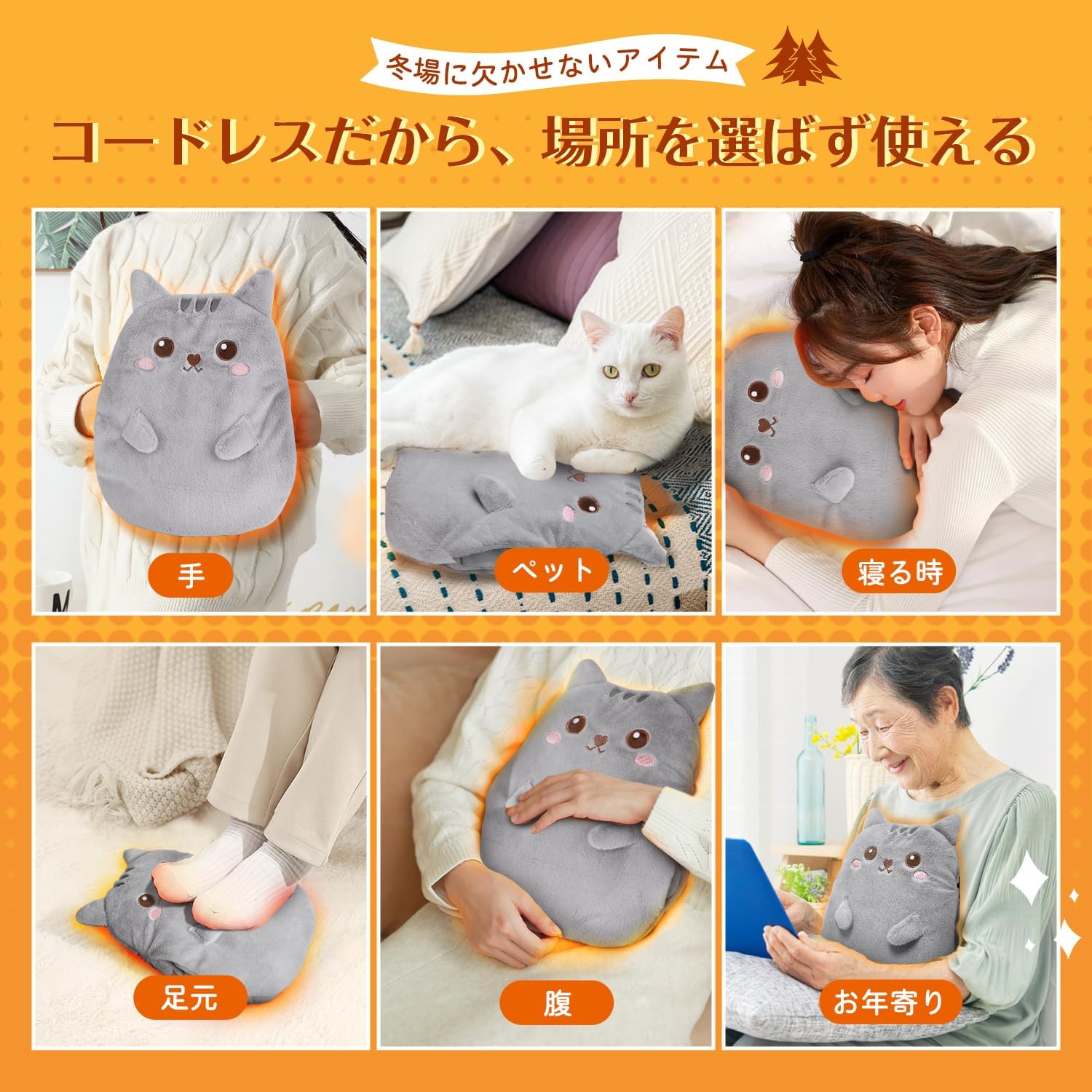 冬場に欠かせないアイテム

コードレスだから、場所を選ばず使える

手

ペット

寝る時

足元

腹

お年寄り