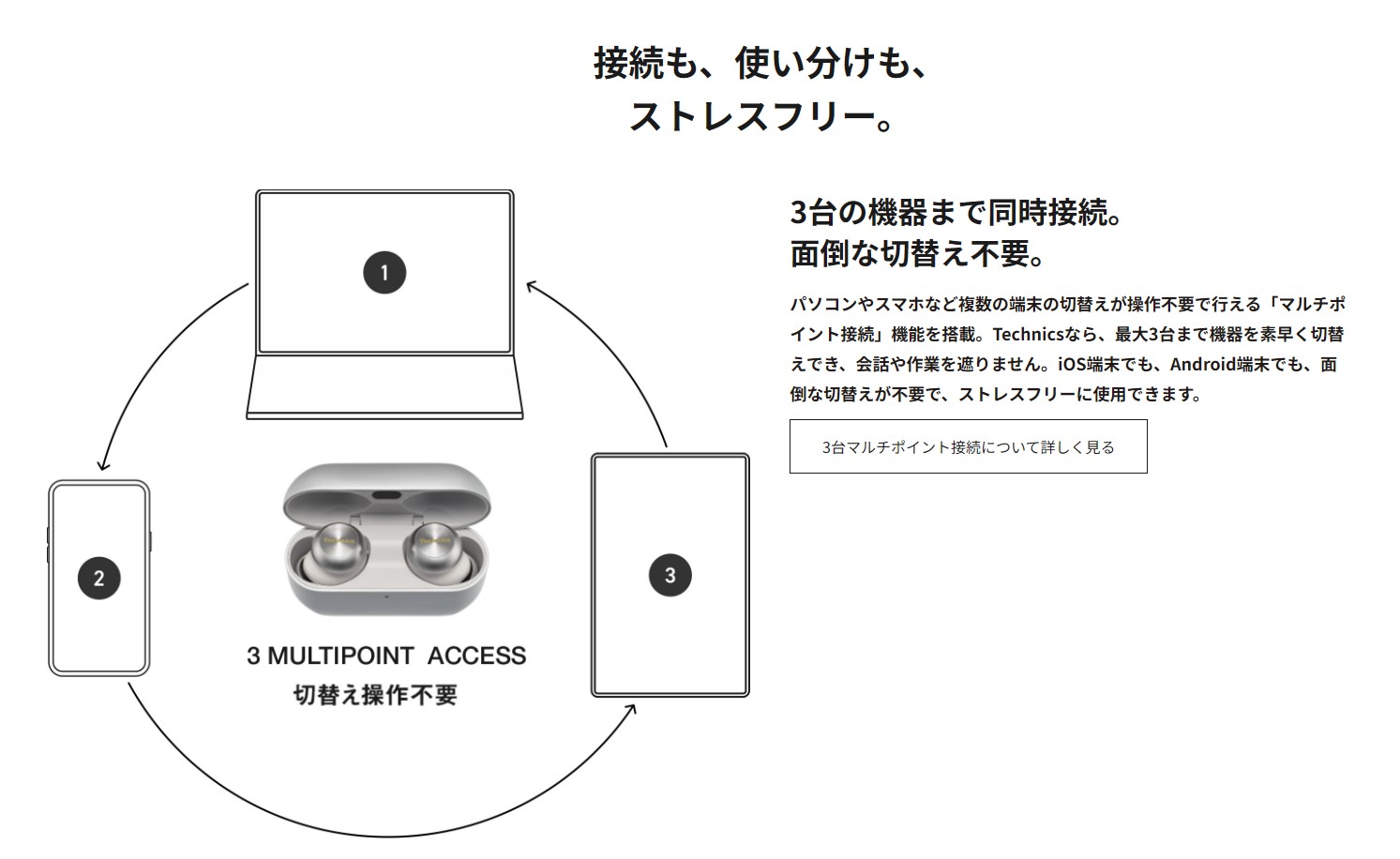 接続も、使い分けも、
ストレスフリー。

1

2

3

3 MULTIPOINT ACCESS
切替え操作不要

3台の機器まで同時接続。
面倒な切替え不要。

パソコンやスマホなど複数の端末の切替えが操作不要で行える「マルチポイント接続」機能を搭載。Technicsなら、最大3台まで機器を素早く切替えでき、会話や作業を遮りません。iOS端末でも、Android端末でも、面倒な切替えが不要で、ストレスフリーに使用できます。

3台マルチポイント接続について詳しく見る