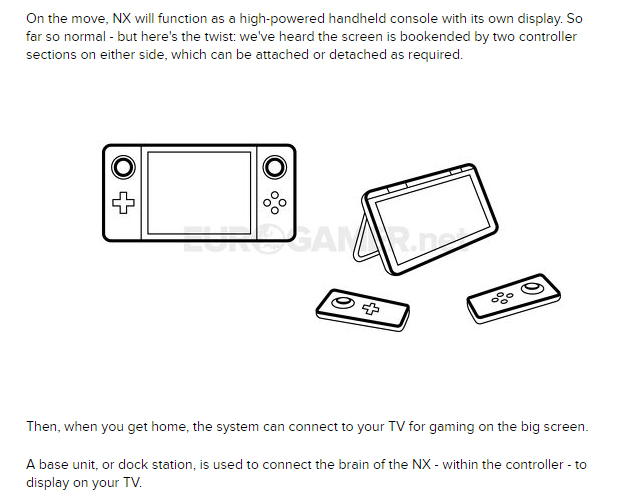 On the move, NX will function as a high-powered handheld console with its own display. So far so normal - but here's the twist: we've heard the screen is bookended by two controller sections on either side, which can be attached or detached as required.

EUROGAMER.net

Then, when you get home, the system can connect to your TV for gaming on the big screen.

A base unit, or dock station, is used to connect the brain of the NX - within the controller - to display on your TV.