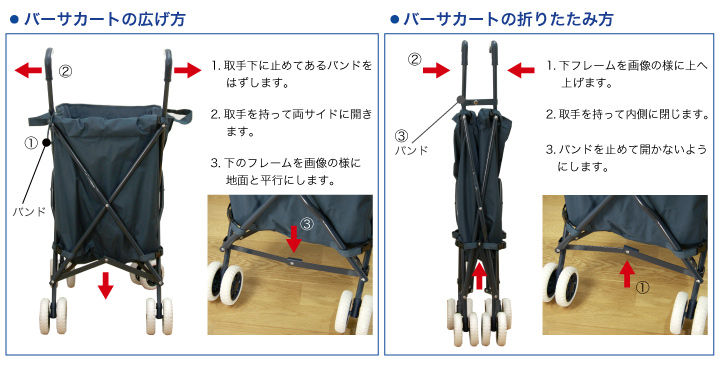 ● バーサカートの広げ方

②

①

バンド

1. 取手下に止めてあるバンドをはずします。

2. 取手を持って両サイドに開きます。

3. 下のフレームを画像の様に地面と平行にします。

③

● バーサカートの折りたたみ方

②

③
バンド

1. 下フレームを画像の様に上へ上げます。

2. 取手を持って内側に閉じます。

3. バンドを止めて開かないようにします。

①