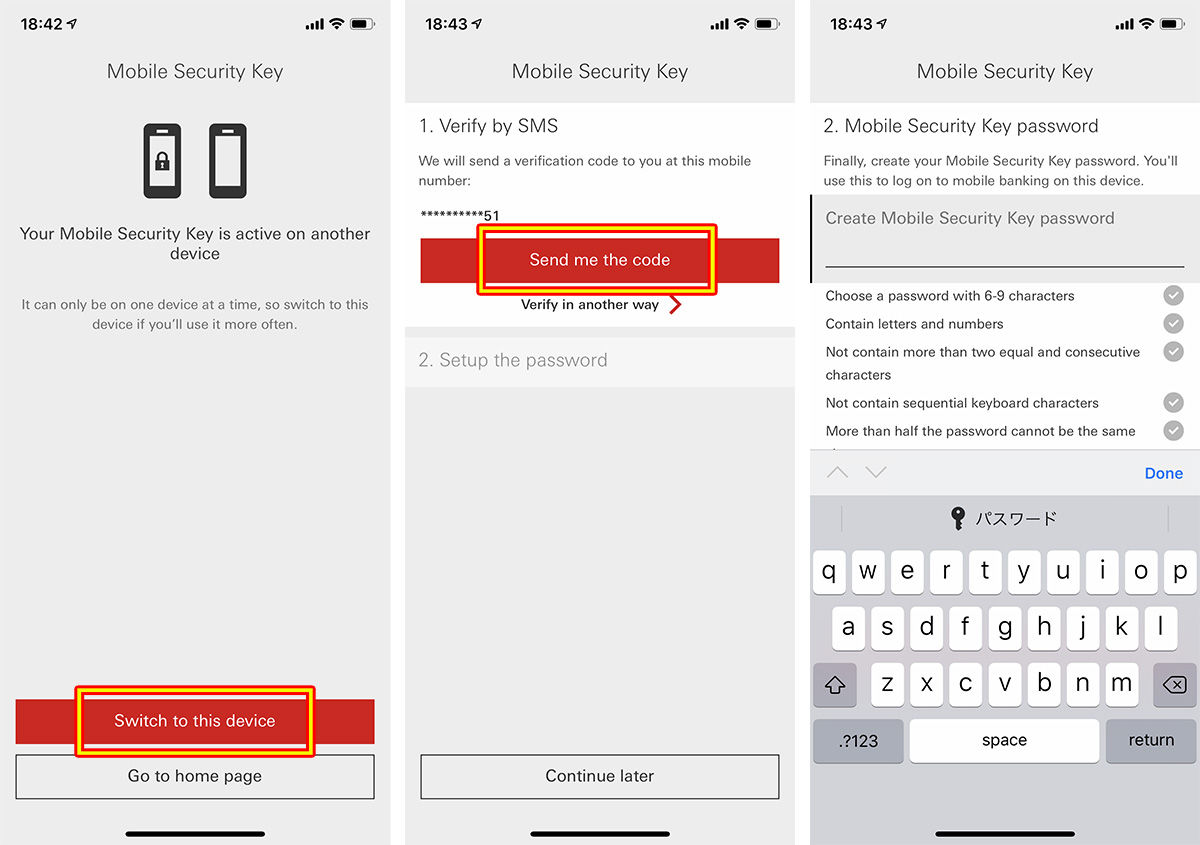 18:42

Mobile Security Key

Your Mobile Security Key is active on another device

It can only be on one device at a time, so switch to this device if you'll use it more often.

Switch to this device

Go to home page

18:43

Mobile Security Key

1. Verify by SMS

We will send a verification code to you at this mobile number:

**********51

Send me the code

Verify in another way

2. Setup the password

Continue later

18:43

Mobile Security Key

2. Mobile Security Key password

Finally, create your Mobile Security Key password. You'll use this to log on to mobile banking on this device.

Create Mobile Security Key password

Choose a password with 6-9 characters

Contain letters and numbers

Not contain more than two equal and consecutive characters

Not contain sequential keyboard characters

More than half the password cannot be the same

Done

パスワード

q w e r t y u i o p

a s d f g h j k l

z x c v b n m

.?123 space return