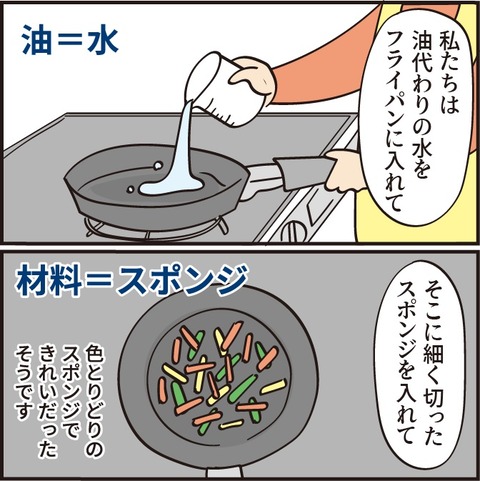 油＝水

私たちは油代わりの水をフライパンに入れて

材料＝スポンジ

そこに細く切ったスポンジを入れて

色とりどりのスポンジできれいだったそうです