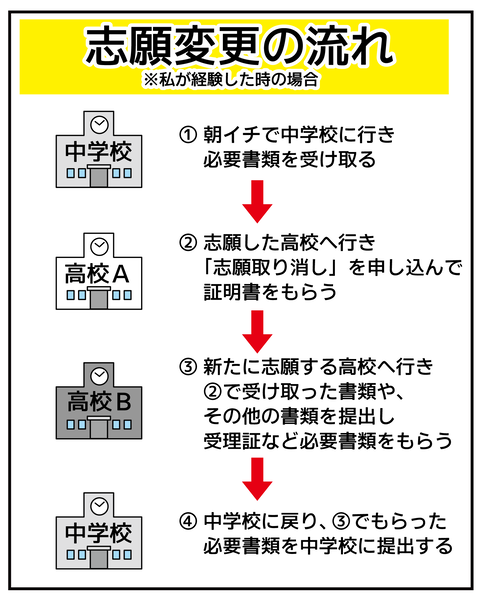 志願変更の流れ
※私が経験した時の場合

中学校

① 朝イチで中学校に行き
必要書類を受け取る

高校A

② 志願した高校へ行き
「志願取り消し」を申し込んで
証明書をもらう

高校B

③ 新たに志願する高校へ行き
②で受け取った書類や、
その他の書類を提出し
受理証など必要書類をもらう

中学校

④ 中学校に戻り、③でもらった
必要書類を中学校に提出する