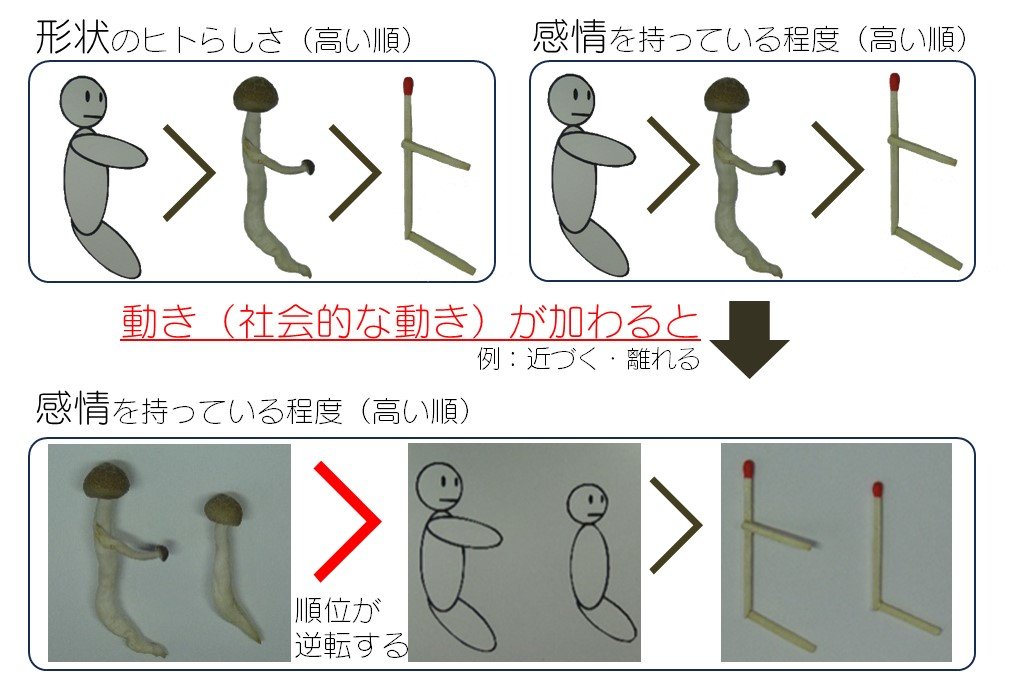 形状のヒトらしさ（高い順）

感情を持っている程度（高い順）

動き（社会的な動き）が加わると

例：近づく・離れる

感情を持っている程度（高い順）

順位が逆転する