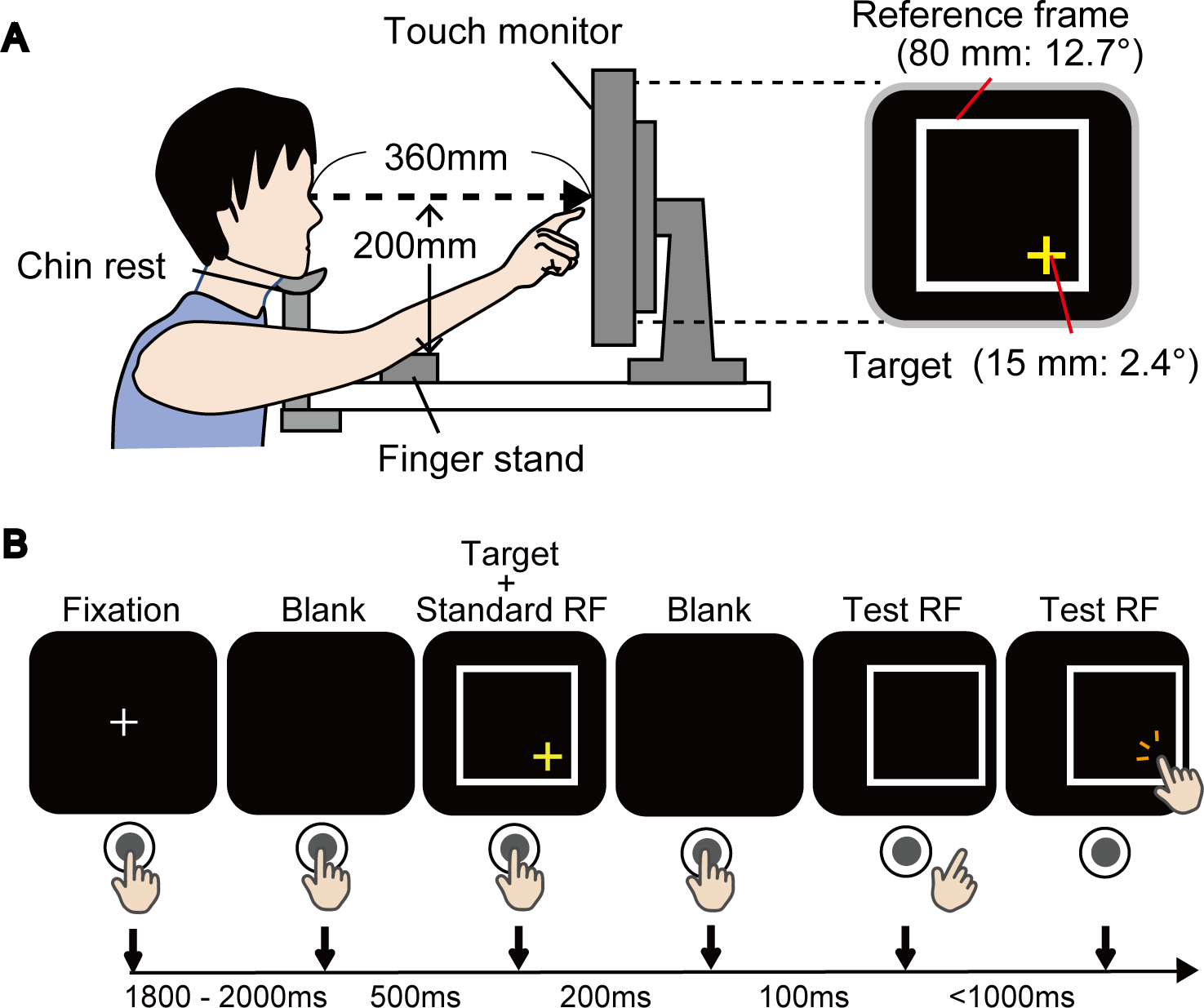 A

Touch monitor

Reference frame (80 mm: 12.7°)

360mm

200mm

Chin rest

Target (15 mm: 2.4°)

Finger stand

B

Fixation

Blank

Target + Standard RF

Blank

Test RF

Test RF

1800 - 2000ms 500ms 200ms 100ms <1000ms