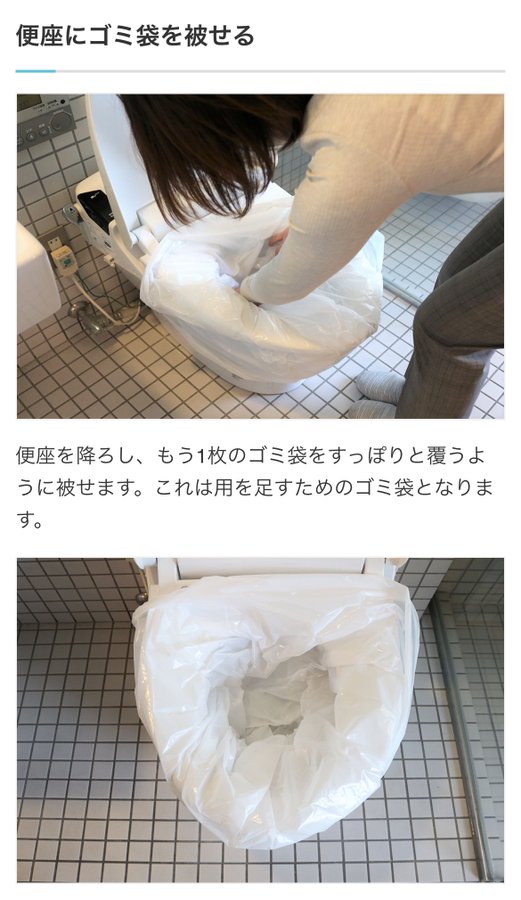 便座にゴミ袋を被せる

便座を降ろし、もう1枚のゴミ袋をすっぽりと覆うように被せます。これは用を足すためのゴミ袋となります。