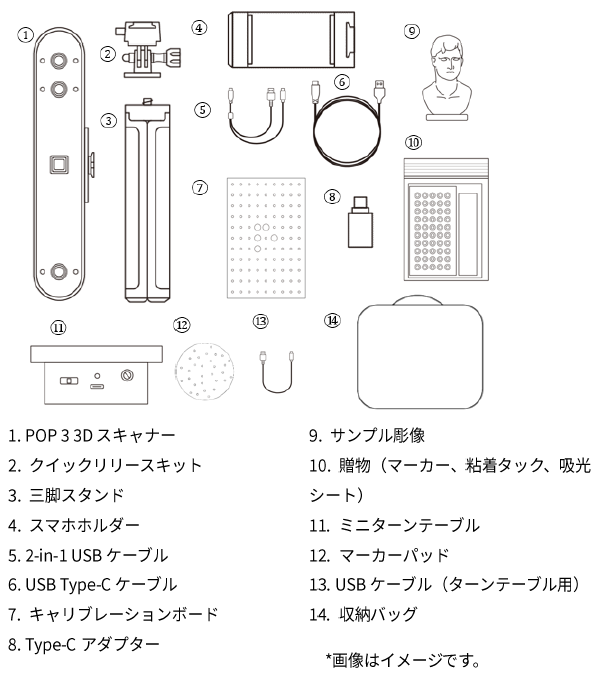 ①
②
③
④
⑤
⑥
⑦
⑧
⑨
⑩
⑪
⑫
⑬
⑭

1. POP 3 3D スキャナー
2. クイックリリースキット
3. 三脚スタンド
4. スマホホルダー
5. 2-in-1 USB ケーブル
6. USB Type-C ケーブル
7. キャリブレーションボード
8. Type-C アダプター

9. サンプル彫像
10. 贈物（マーカー、粘着タック、吸光シート）
11. ミニターンテーブル
12. マーカーパッド
13. USB ケーブル（ターンテーブル用）
14. 収納バッグ

*画像はイメージです。