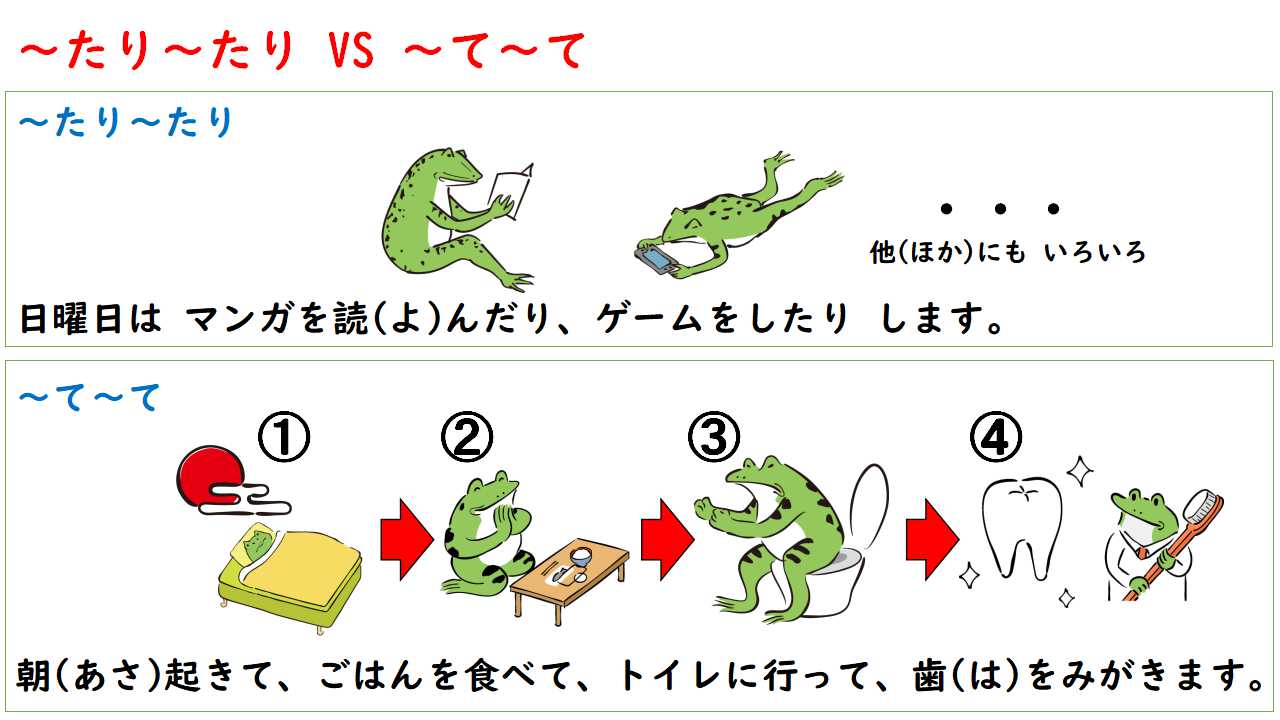 ～たり～たり VS ～て～て

～たり～たり

・・・
他(ほか)にも いろいろ

日曜日は マンガを読(よ)んだり、ゲームをしたり します。

～て～て

①

②

③

④

朝(あさ)起きて、ごはんを食べて、トイレに行って、歯(は)をみがきます。