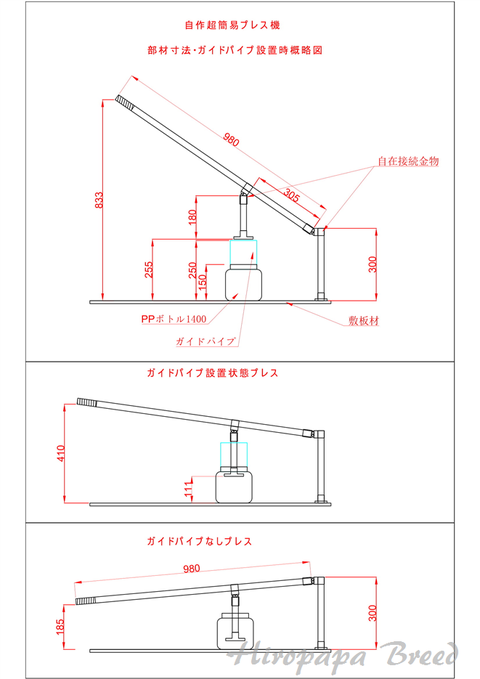 自作超簡易プレス機

部材寸法・ガイドパイプ設置時概略図

980

自在接続金物

305

833

180

255

250

150

300

PPボトル1400

敷板材

ガイドパイプ

ガイドパイプ設置状態プレス

410

111

ガイドパイプなしプレス

980

185

300

Hiropapa Breed