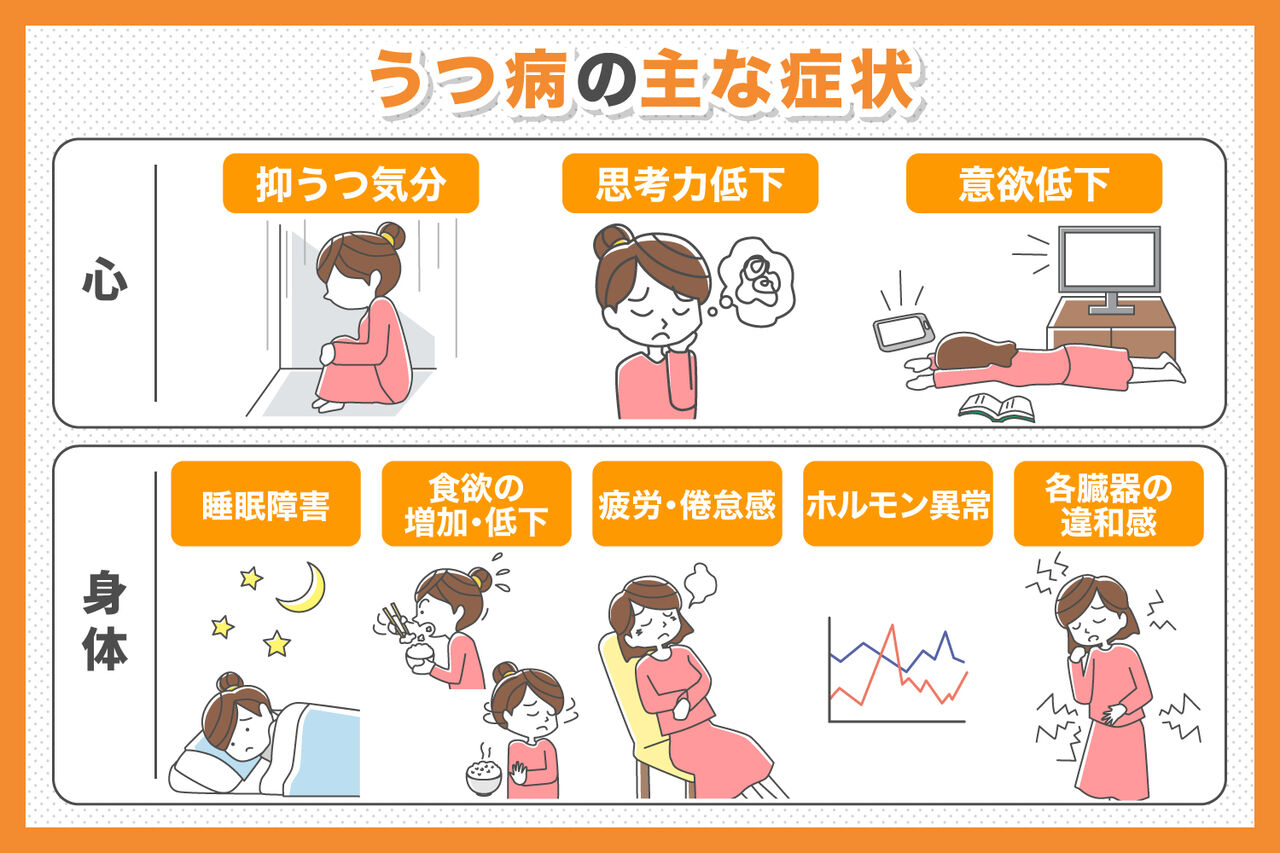 うつ病の主な症状

心

抑うつ気分

思考力低下

意欲低下

身体

睡眠障害

食欲の増加・低下

疲労・倦怠感

ホルモン異常

各臓器の違和感