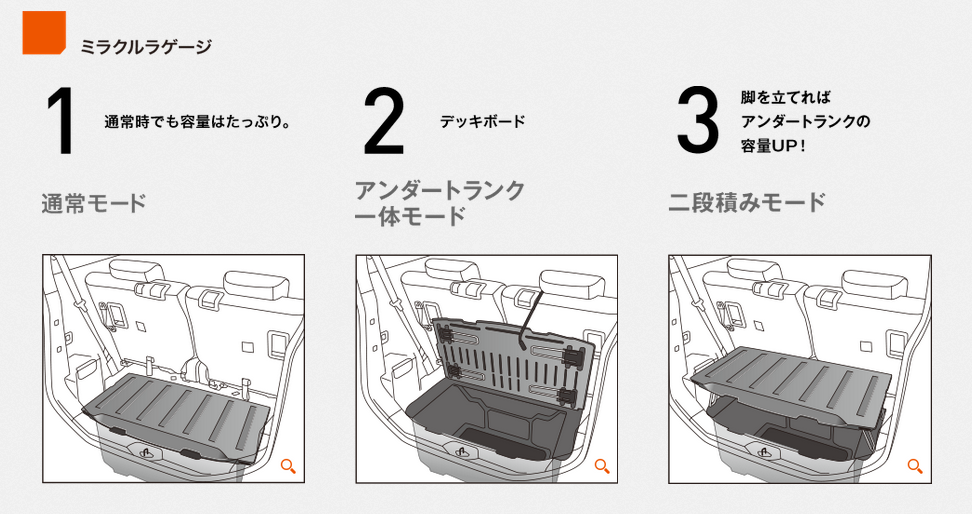 ミラクルラゲージ

1 通常時でも容量はたっぷり。

通常モード

2 デッキボード

アンダートランク一体モード

3 脚を立てればアンダートランクの容量UP！

二段積みモード